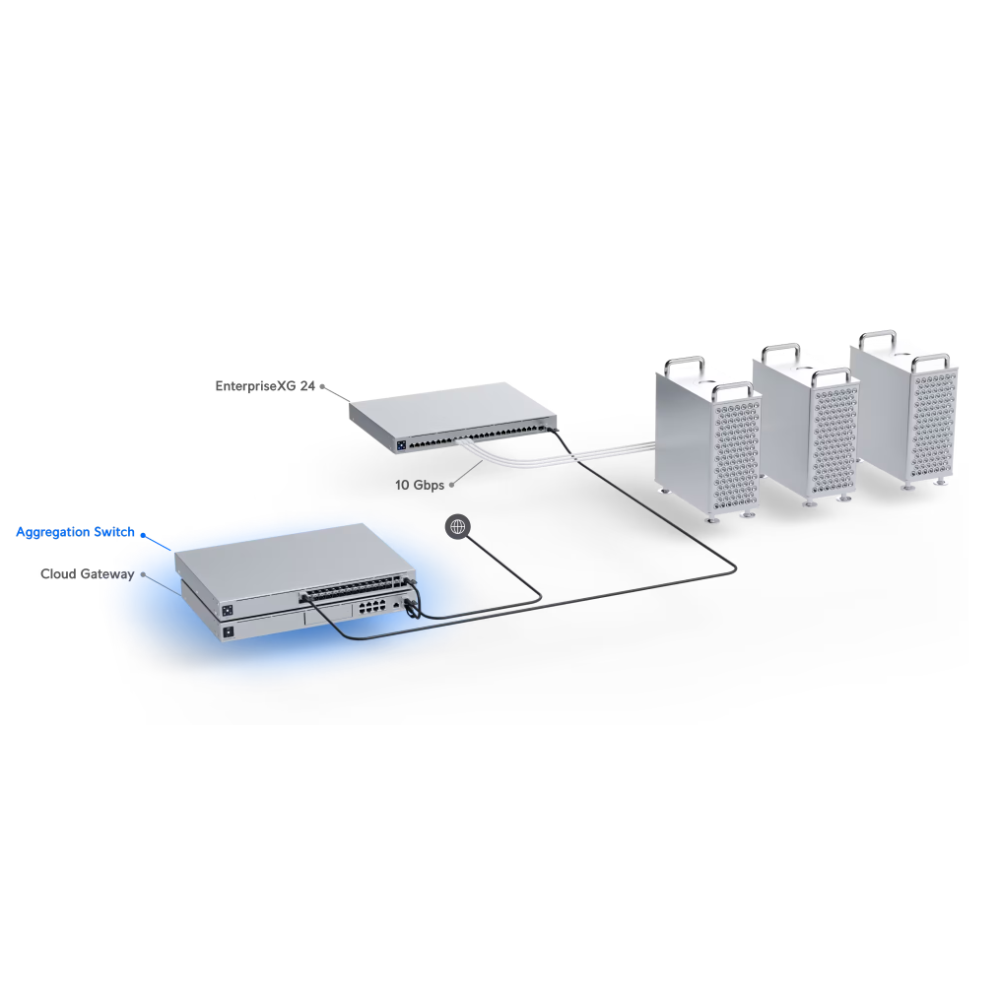 EnterpriseXG 24

10 Gbps

Aggregation Switch

Cloud Gateway